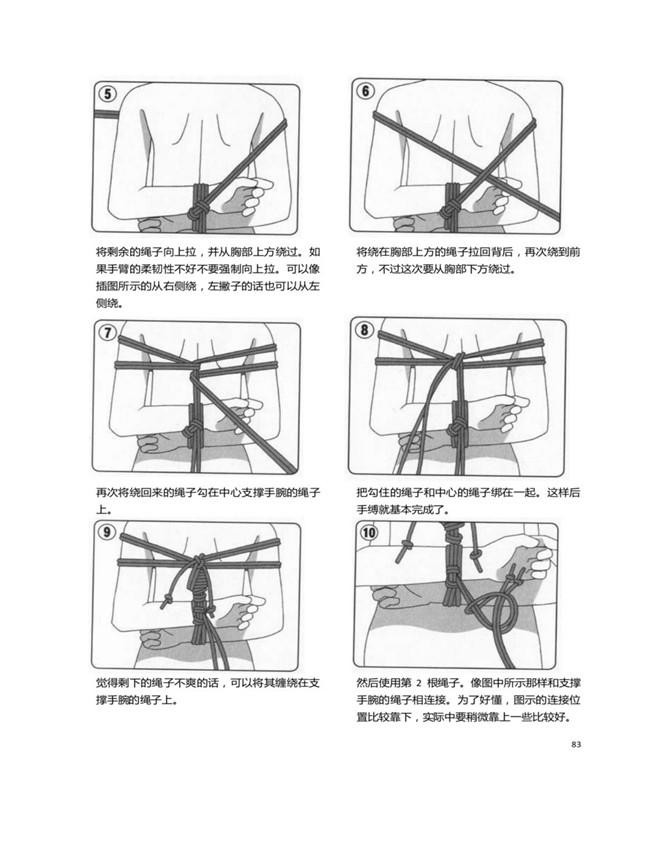 5

将剩余的绳子向上拉，并从胸部上方绕过。如果手臂的柔韧性不好不要强制向上拉。可以像插图所示的从右侧绕，左撇子的话也可以从左侧绕。

6

将绕在胸部上方的绳子拉回背后，再次绕到前方，不过这次要从胸部下方绕过。

7

再次将绕回来的绳子勾在中心支撑手腕的绳子上。

8

把勾住的绳子和中心的绳子绑在一起。这样后手缚就基本完成了。

9

觉得剩下的绳子不爽的话，可以将其缠绕在支撑手腕的绳子上。

10

然后使用第 2 根绳子。像图中所示那样和支撑手腕的绳子相连接。为了好懂，图示的连接位置比较靠下，实际中要稍微靠上一些比较好。

83